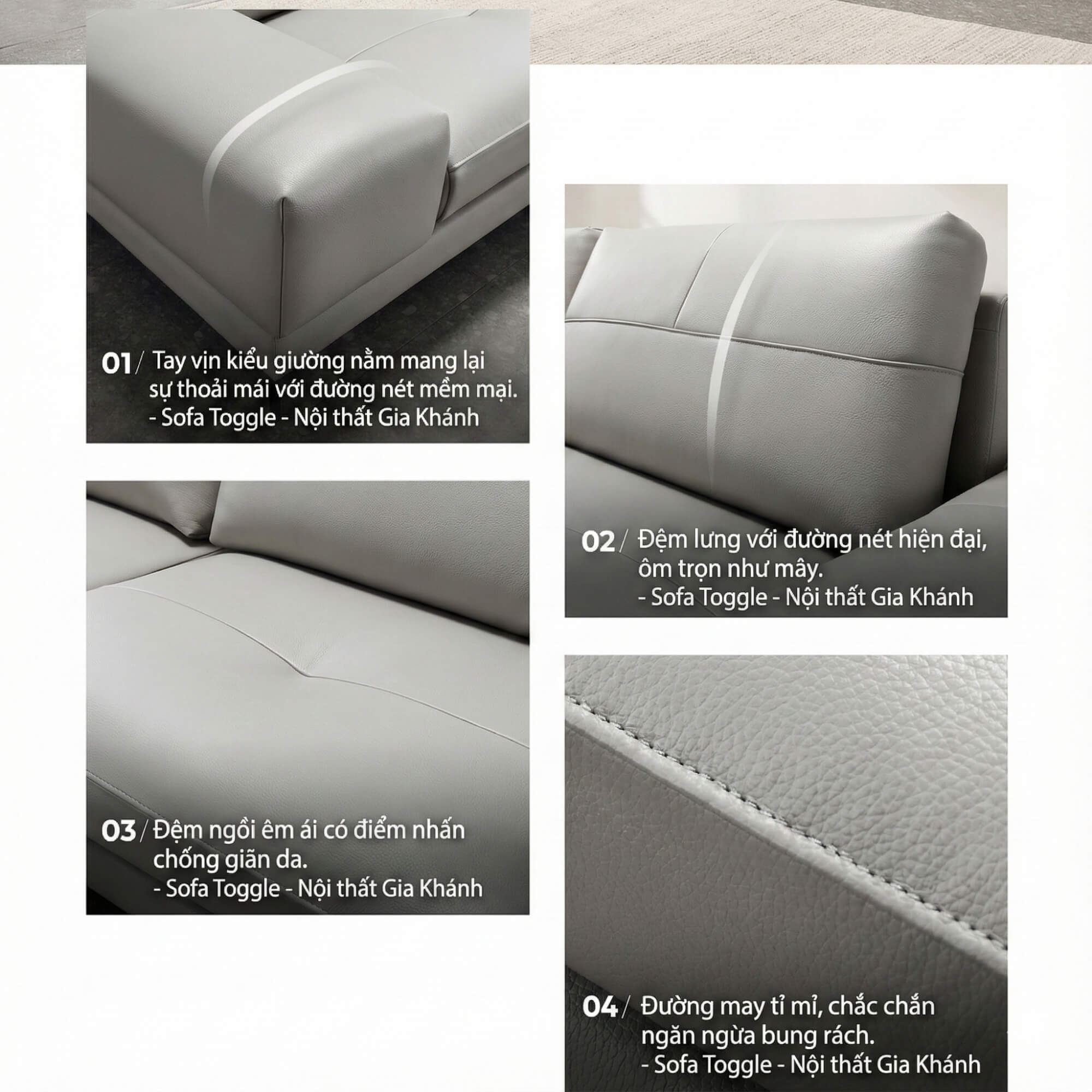 01 / Tay vịn kiểu giường nằm mang lại sự thoải mái với đường nét mềm mại.
- Sofa Toggle - Nội thất Gia Khánh

02 / Đệm lưng với đường nét hiện đại, ôm trọn như mây.
- Sofa Toggle - Nội thất Gia Khánh

03 / Đệm ngồi êm ái có điểm nhấn chống giãn da.
- Sofa Toggle - Nội thất Gia Khánh

04 / Đường may tỉ mỉ, chắc chắn ngăn ngừa bung rách.
- Sofa Toggle - Nội thất Gia Khánh