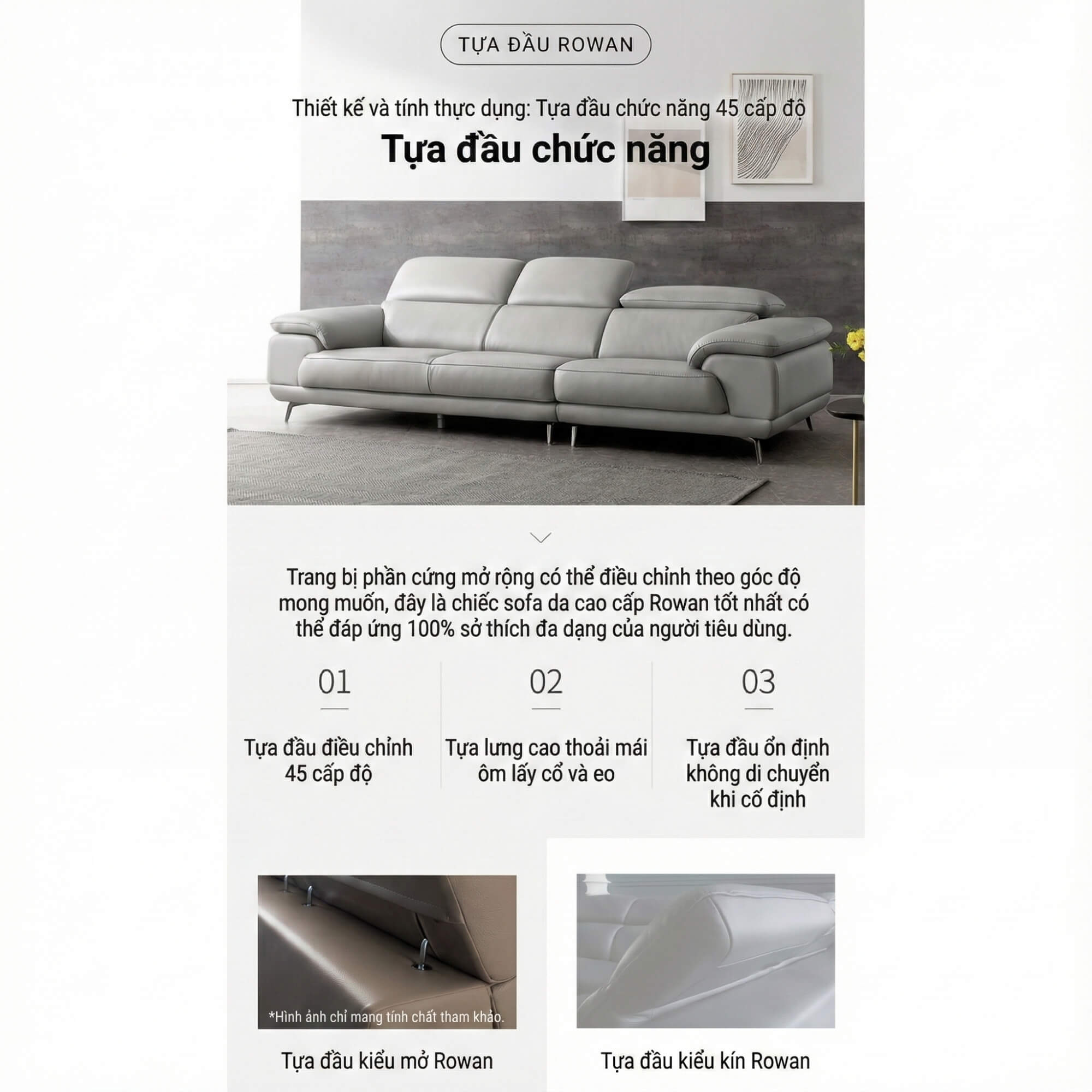 TỰA ĐẦU ROWAN

Thiết kế và tính thực dụng: Tựa đầu chức năng 45 cấp độ

Tựa đầu chức năng

Trang bị phần cứng mở rộng có thể điều chỉnh theo góc độ mong muốn, đây là chiếc sofa da cao cấp Rowan tốt nhất có thể đáp ứng 100% sở thích đa dạng của người tiêu dùng.

01

Tựa đầu điều chỉnh 45 cấp độ

02

Tựa lưng cao thoải mái ôm lấy cổ và eo

03

Tựa đầu ổn định không di chuyển khi cố định

*Hình ảnh chỉ mang tính chất tham khảo.

Tựa đầu kiểu mở Rowan

Tựa đầu kiểu kín Rowan